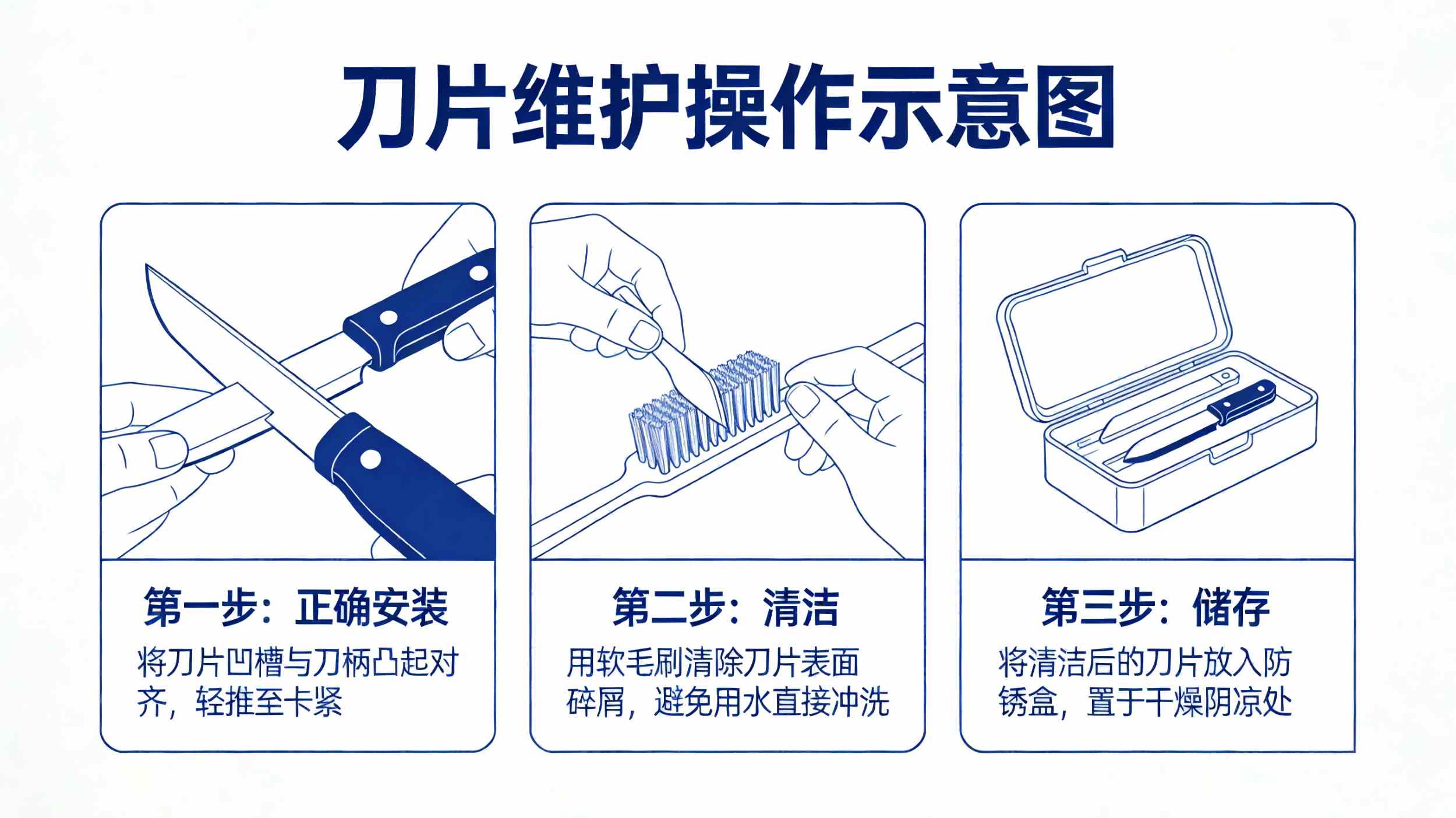 刀片维护操作示意图

第一步：正确安装

将刀片凹槽与刀柄凸起对齐，轻推至卡紧

第二步：清洁

用软毛刷清除刀片表面碎屑，避免用水直接冲洗

第三步：储存

将清洁后的刀片放入防锈盒，置于干燥阴凉处